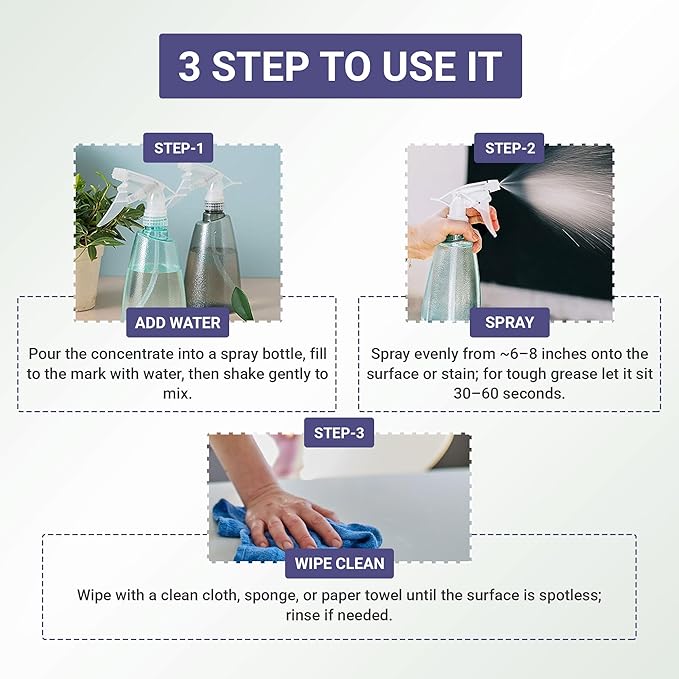 3 STEP TO USE IT

STEP-1

ADD WATER

Pour the concentrate into a spray bottle, fill to the mark with water, then shake gently to mix.

STEP-2

SPRAY

Spray evenly from ~6–8 inches onto the surface or stain; for tough grease let it sit 30–60 seconds.

STEP-3

WIPE CLEAN

Wipe with a clean cloth, sponge, or paper towel until the surface is spotless; rinse if needed.