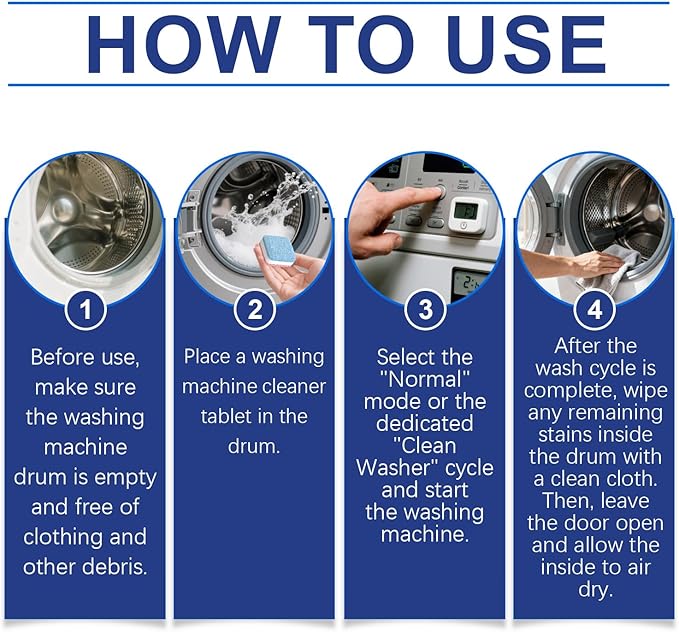 HOW TO USE

1
Before use, make sure the washing machine drum is empty and free of clothing and other debris.

2
Place a washing machine cleaner tablet in the drum.

3
Select the "Normal" mode or the dedicated "Clean Washer" cycle and start the washing machine.

4
After the wash cycle is complete, wipe any remaining stains inside the drum with a clean cloth. Then, leave the door open and allow the inside to air dry.