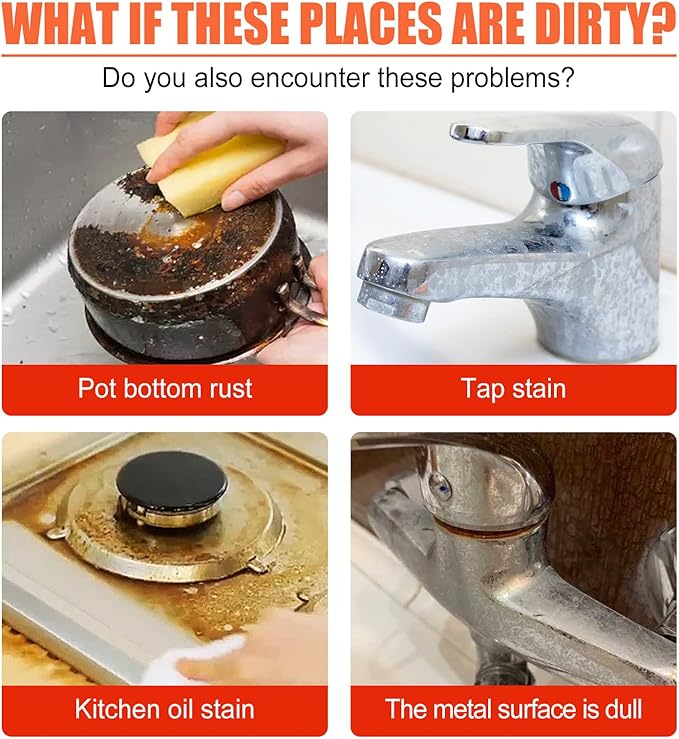 WHAT IF THESE PLACES ARE DIRTY?

Do you also encounter these problems?

Pot bottom rust

Tap stain

Kitchen oil stain

The metal surface is dull