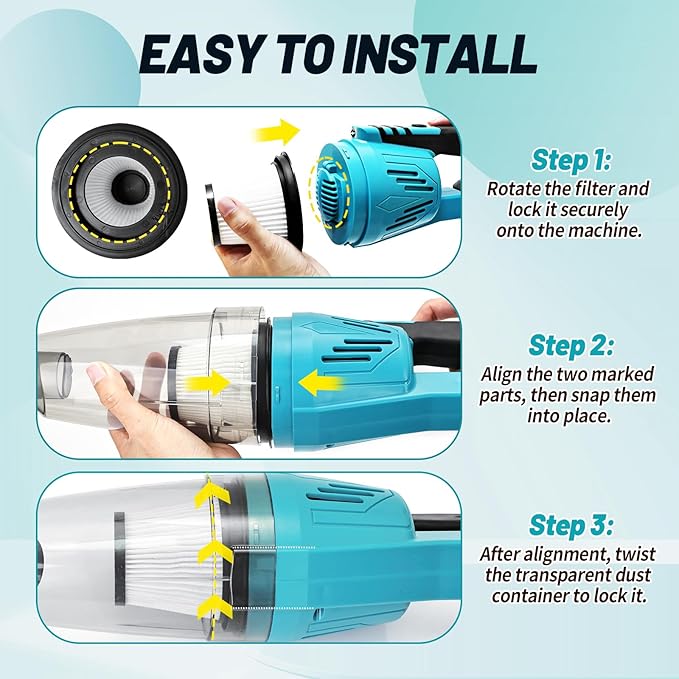 EASY TO INSTALL

Step 1:
Rotate the filter and lock it securely onto the machine.

Step 2:
Align the two marked parts, then snap them into place.

Step 3:
After alignment, twist the transparent dust container to lock it.