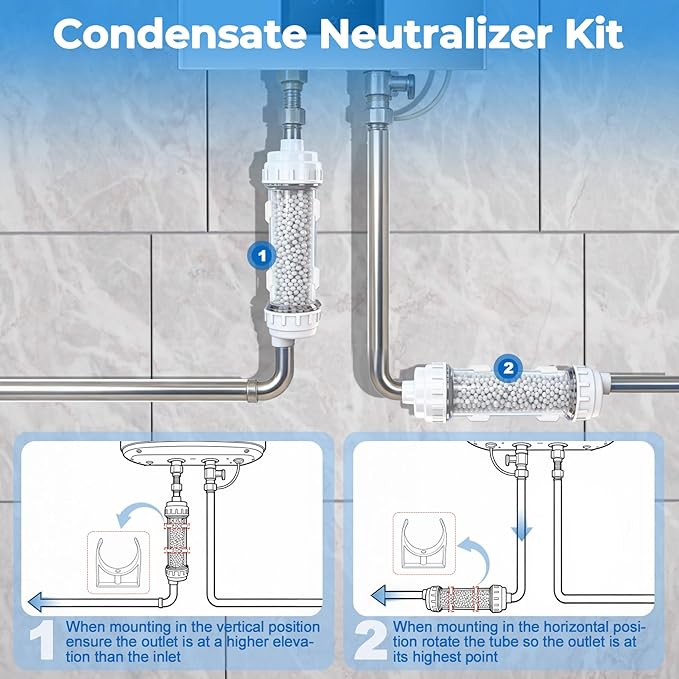 Condensate Neutralizer Kit

1

2

1 When mounting in the vertical position ensure the outlet is at a higher elevation than the inlet

2 When mounting in the horizontal position rotate the tube so the outlet is at its highest point