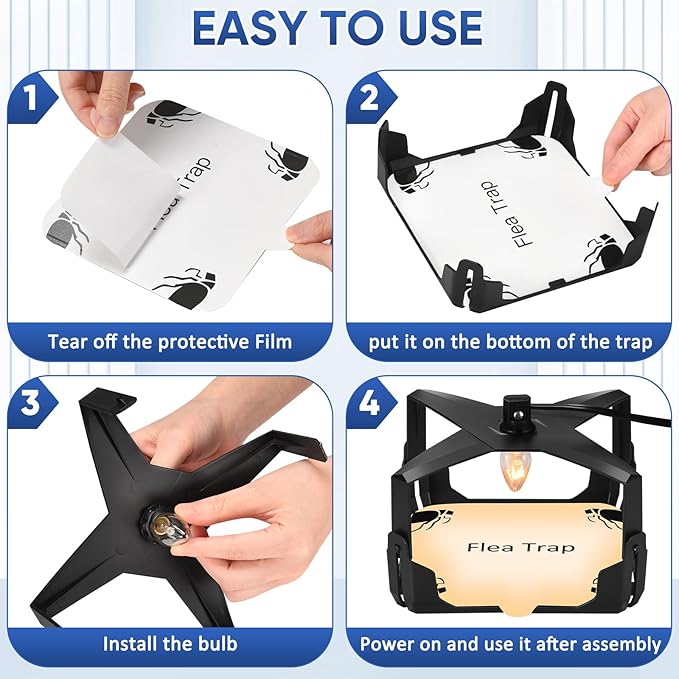 EASY TO USE

1

Flea Trap

Tear off the protective Film

2

Flea Trap

put it on the bottom of the trap

3

Install the bulb

4

Flea Trap

Power on and use it after assembly