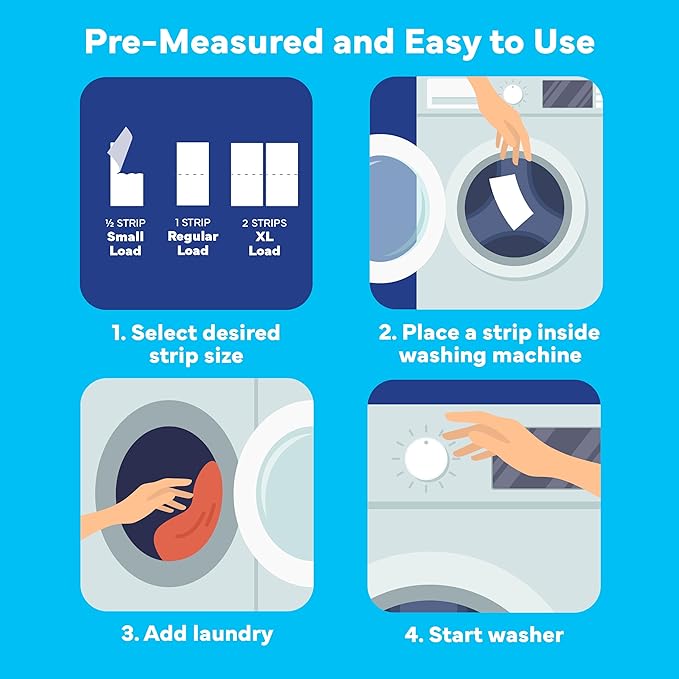 Pre-Measured and Easy to Use

½ STRIP
Small Load

1 STRIP
Regular Load

2 STRIPS
XL Load

1. Select desired strip size

2. Place a strip inside washing machine

3. Add laundry

4. Start washer