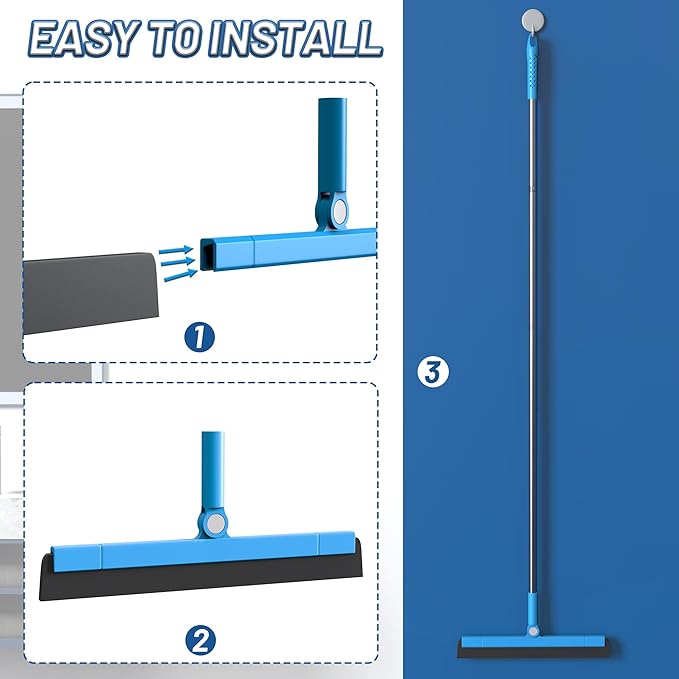 EASY TO INSTALL

1

2

3