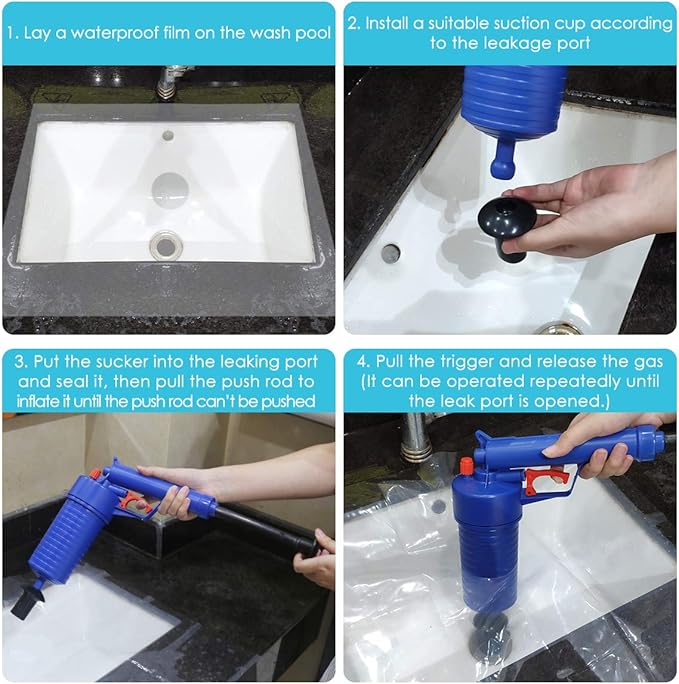 1. Lay a waterproof film on the wash pool

2. Install a suitable suction cup according to the leakage port

3. Put the sucker into the leaking port and seal it, then pull the push rod to inflate it until the push rod can't be pushed

4. Pull the trigger and release the gas (It can be operated repeatedly until the leak port is opened.)