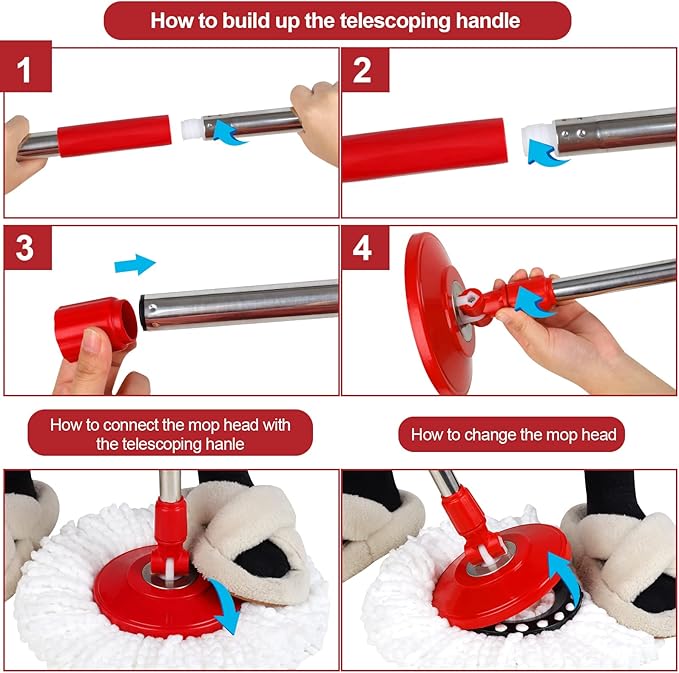 How to build up the telescoping handle

1

2

3

4

How to connect the mop head with the telescoping hanle

How to change the mop head