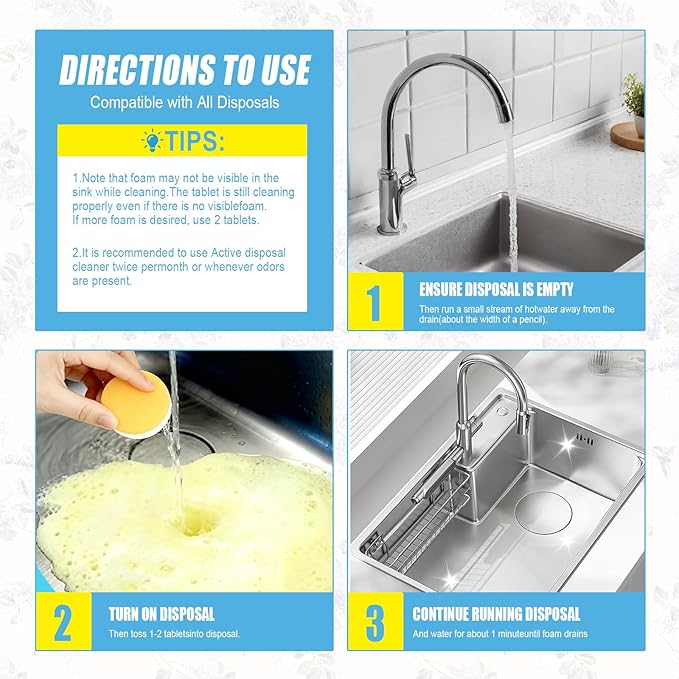 DIRECTIONS TO USE
Compatible with All Disposals

TIPS:

1.Note that foam may not be visible in the sink while cleaning.The tablet is still cleaning properly even if there is no visiblefoam. If more foam is desired, use 2 tablets.

2.It is recommended to use Active disposal cleaner twice permonth or whenever odors are present.

1
ENSURE DISPOSAL IS EMPTY
Then run a small stream of hotwater away from the drain(about the width of a pencil).

2
TURN ON DISPOSAL
Then toss 1-2 tabletsinto disposal.

3
CONTINUE RUNNING DISPOSAL
And water for about 1 minuteuntil foam drains