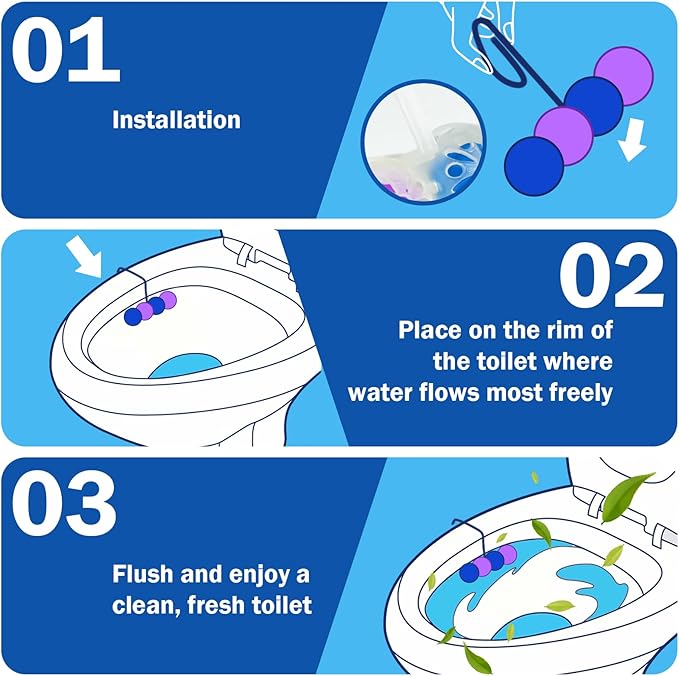 01

Installation

02

Place on the rim of the toilet where water flows most freely

03

Flush and enjoy a clean, fresh toilet