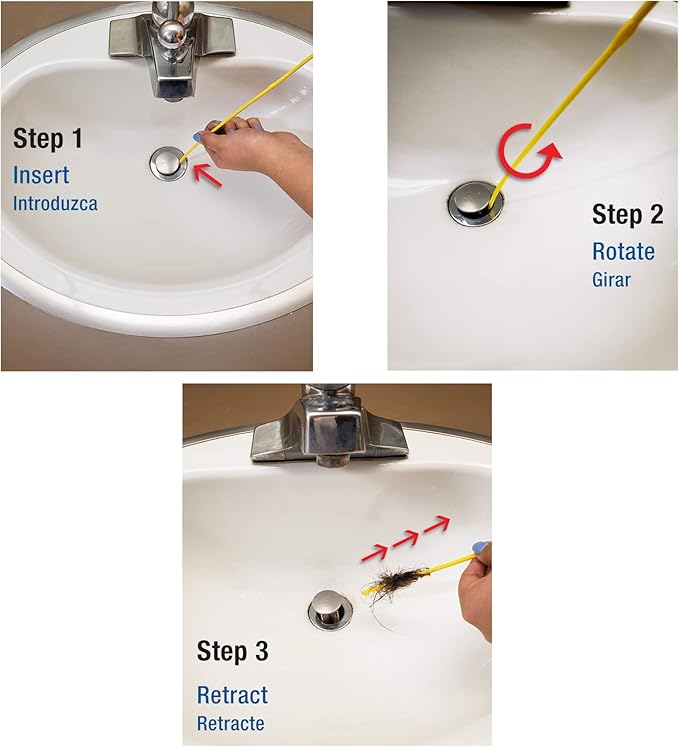 Step 1
Insert
Introduzca

Step 2
Rotate
Girar

Step 3
Retract
Retracte