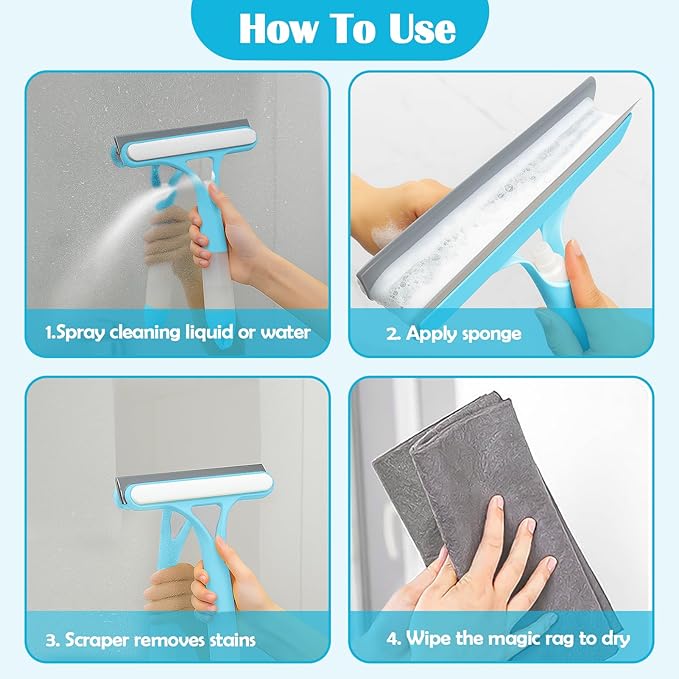 How To Use

1.Spray cleaning liquid or water

2. Apply sponge

3. Scraper removes stains

4. Wipe the magic rag to dry