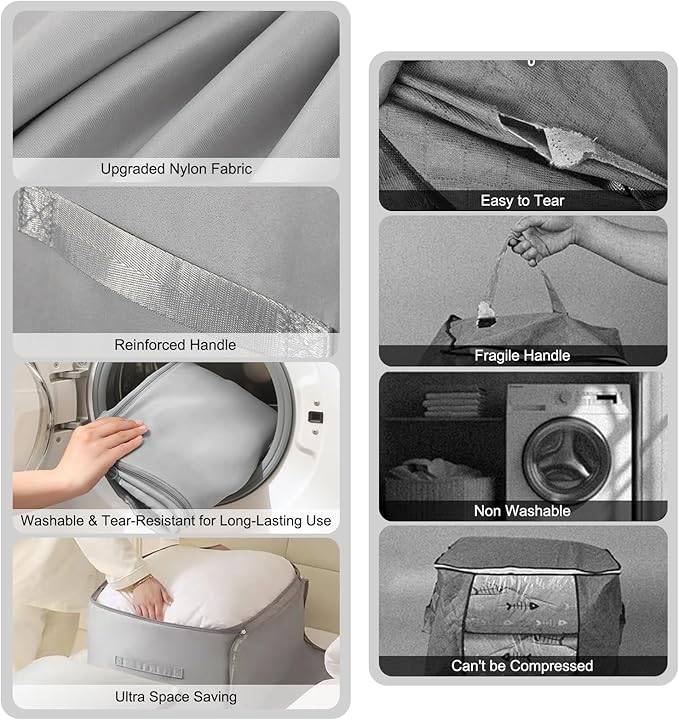 Upgraded Nylon Fabric

Reinforced Handle

Washable & Tear-Resistant for Long-Lasting Use

Ultra Space Saving

Easy to Tear

Fragile Handle

Non Washable

Can't be Compressed