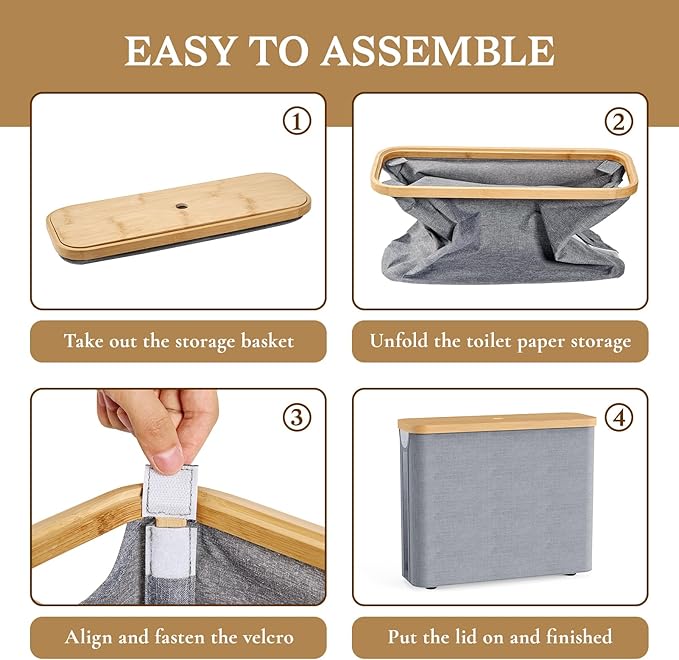 EASY TO ASSEMBLE

①

Take out the storage basket

②

Unfold the toilet paper storage

③

Align and fasten the velcro

④

Put the lid on and finished