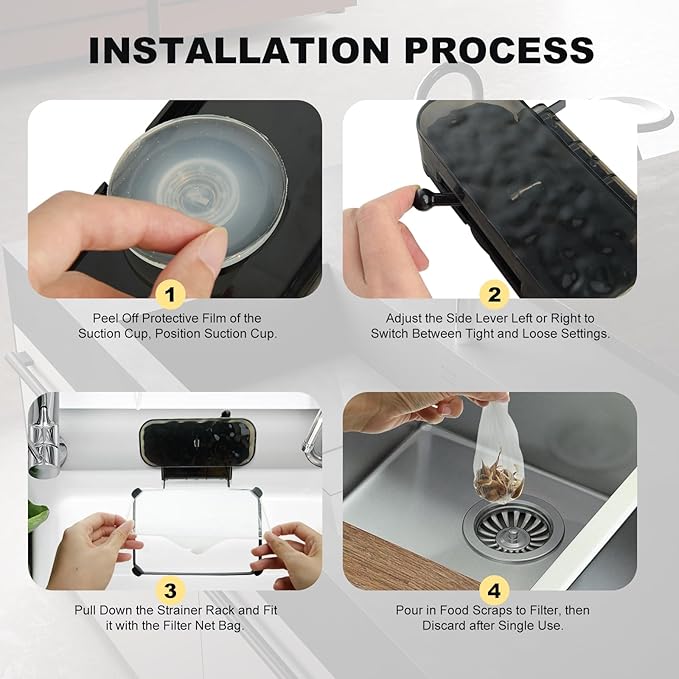 INSTALLATION PROCESS

1

Peel Off Protective Film of the Suction Cup, Position Suction Cup.

2

Adjust the Side Lever Left or Right to Switch Between Tight and Loose Settings.

3

Pull Down the Strainer Rack and Fit it with the Filter Net Bag.

4

Pour in Food Scraps to Filter, then Discard after Single Use.