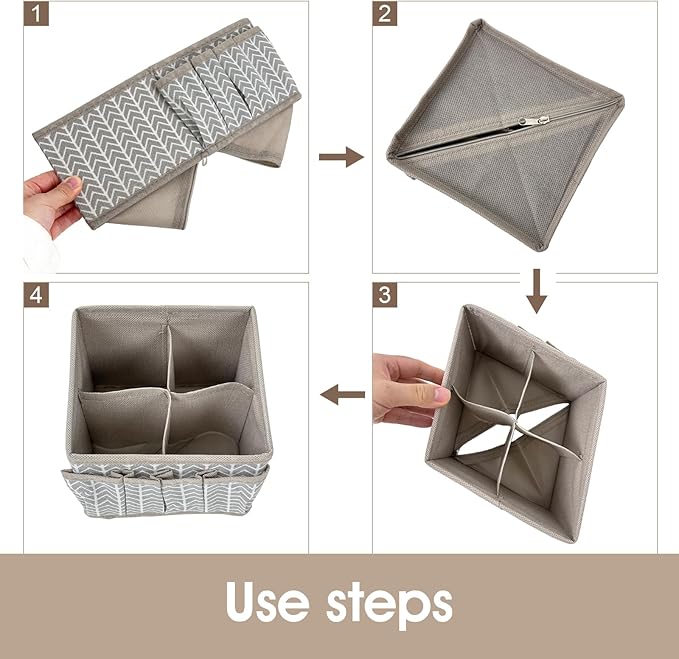 1

2

4

3

Use steps