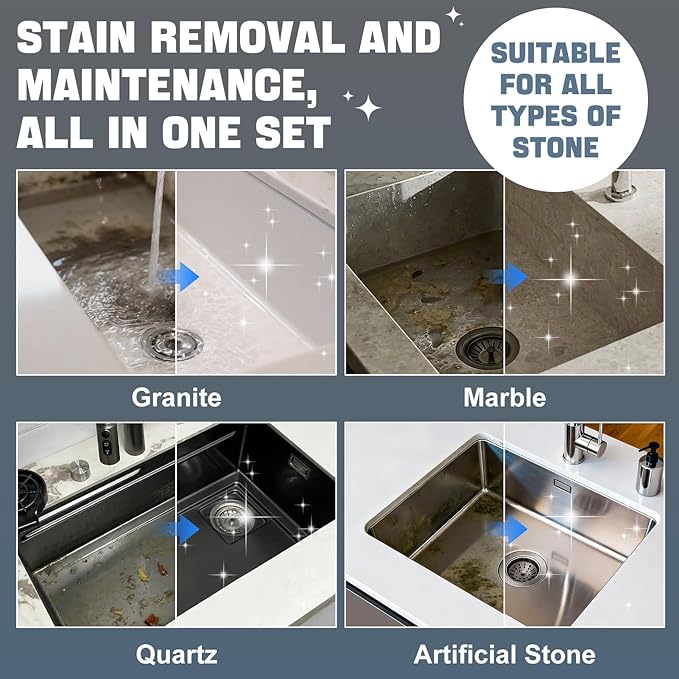 STAIN REMOVAL AND MAINTENANCE, ALL IN ONE SET

SUITABLE FOR ALL TYPES OF STONE

Granite

Marble

Quartz

Artificial Stone