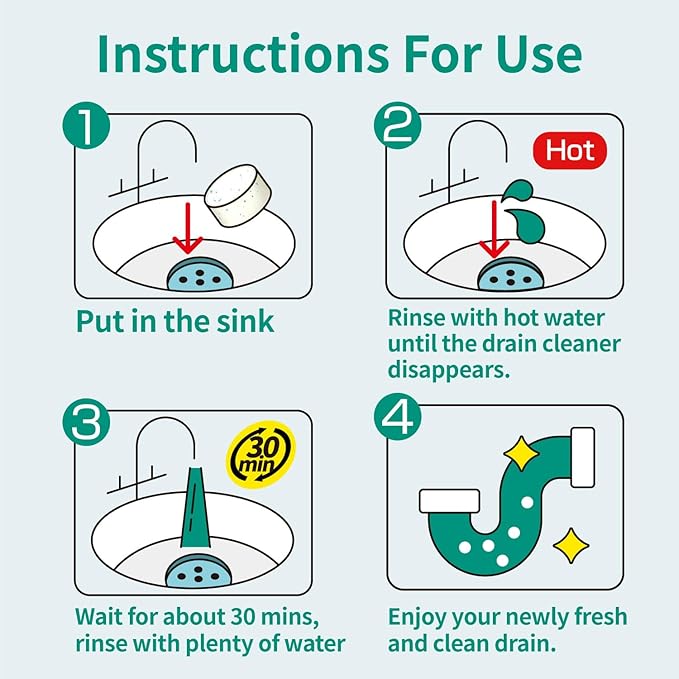 Instructions For Use

1

Put in the sink

2

Hot

Rinse with hot water until the drain cleaner disappears.

3

30 min

Wait for about 30 mins, rinse with plenty of water

4

Enjoy your newly fresh and clean drain.