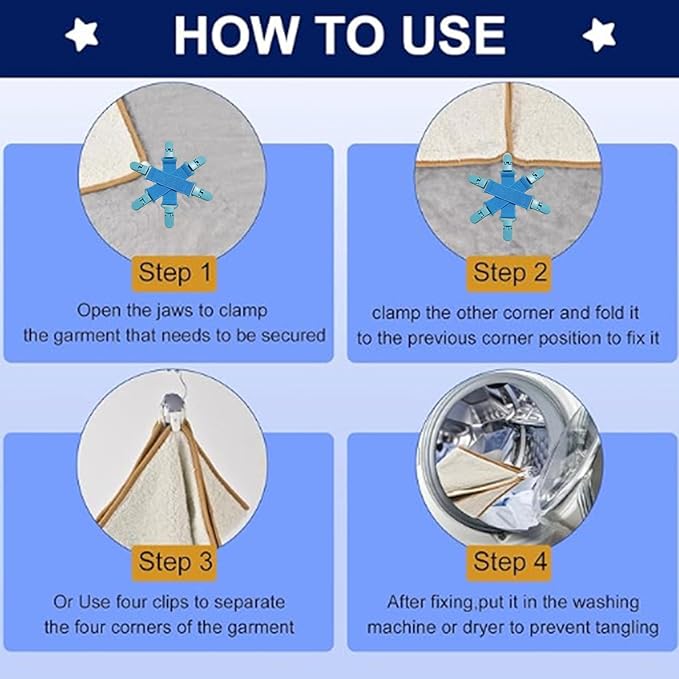 HOW TO USE

Step 1

Open the jaws to clamp the garment that needs to be secured

Step 2

clamp the other corner and fold it to the previous corner position to fix it

Step 3

Or Use four clips to separate the four corners of the garment

Step 4

After fixing,put it in the washing machine or dryer to prevent tangling