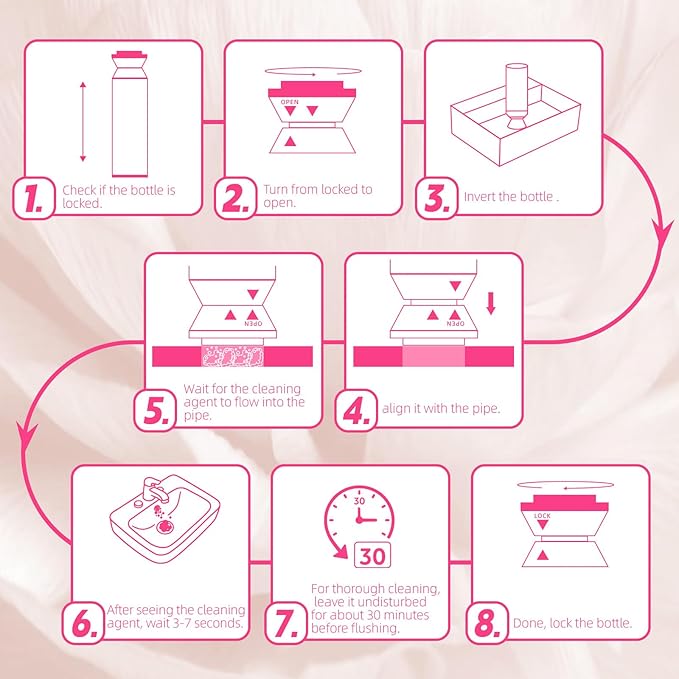 1. Check if the bottle is locked.

OPEN

2. Turn from locked to open.

3. Invert the bottle .

OPEN

5. Wait for the cleaning agent to flow into the pipe.

OPEN

4. align it with the pipe.

6. After seeing the cleaning agent, wait 3-7 seconds.

30

30

7. For thorough cleaning, leave it undisturbed for about 30 minutes before flushing.

LOCK

8. Done, lock the bottle.