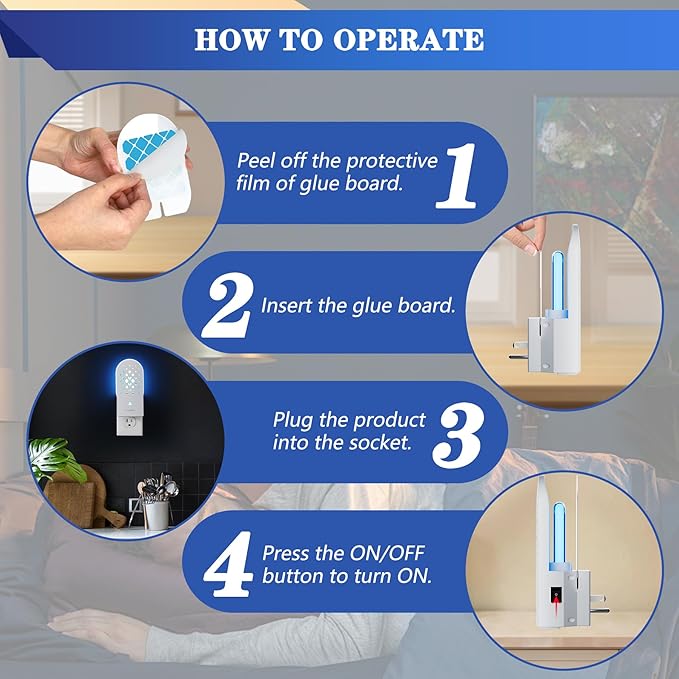 HOW TO OPERATE

Peel off the protective film of glue board. 1

2 Insert the glue board.

Plug the product into the socket. 3

4 Press the ON/OFF button to turn ON.