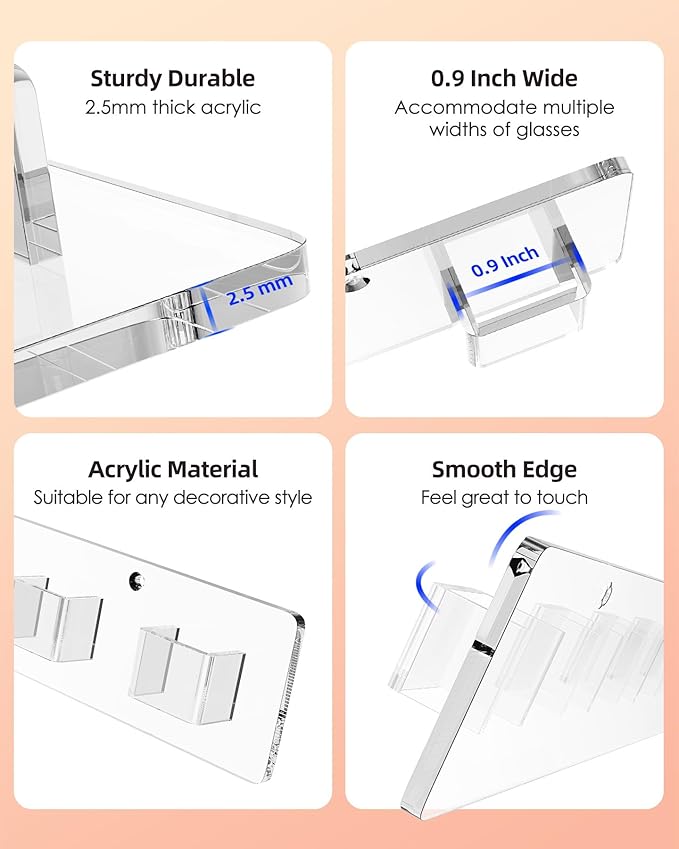 Sturdy Durable
2.5mm thick acrylic

2.5 mm

0.9 Inch Wide
Accommodate multiple widths of glasses

0.9 Inch

Acrylic Material
Suitable for any decorative style

Smooth Edge
Feel great to touch