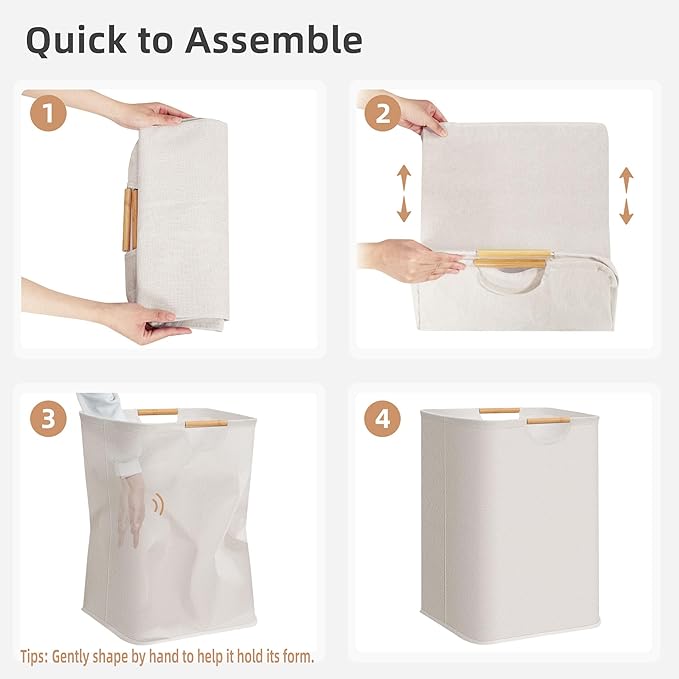 Quick to Assemble

1

2

3

4

Tips: Gently shape by hand to help it hold its form.