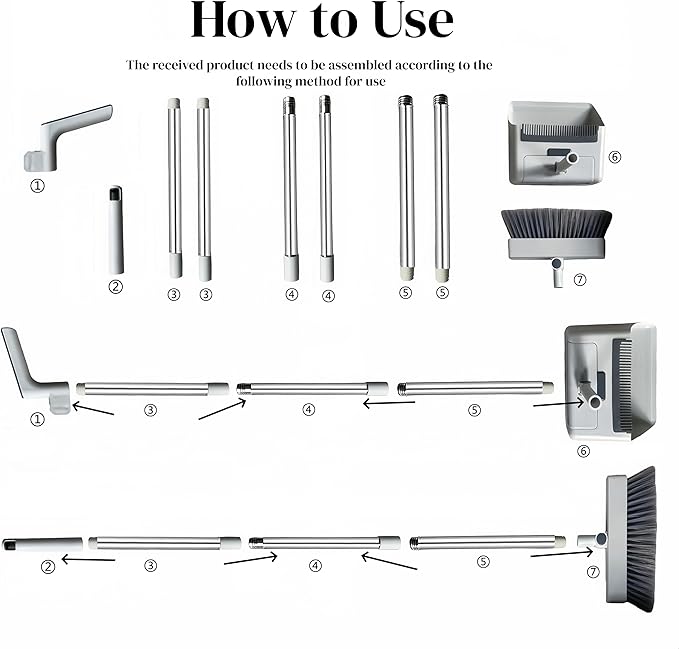 How to Use

The received product needs to be assembled according to the following method for use

①
②
③ ③
④ ④
⑤ ⑤
⑥
⑦

① ③ ④ ⑤ ⑥

② ③ ④ ⑤ ⑦