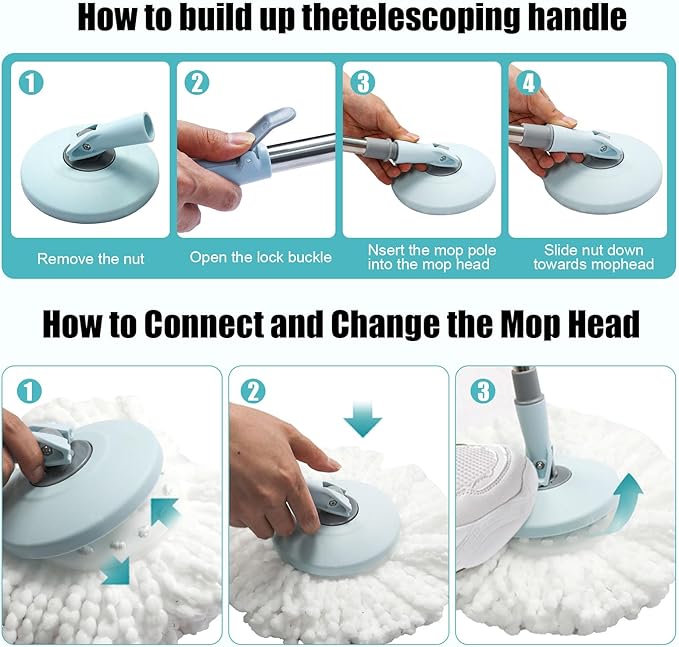 How to build up thetelescoping handle

1
Remove the nut

2
Open the lock buckle

3
Nsert the mop pole into the mop head

4
Slide nut down towards mophead

How to Connect and Change the Mop Head

1

2

3