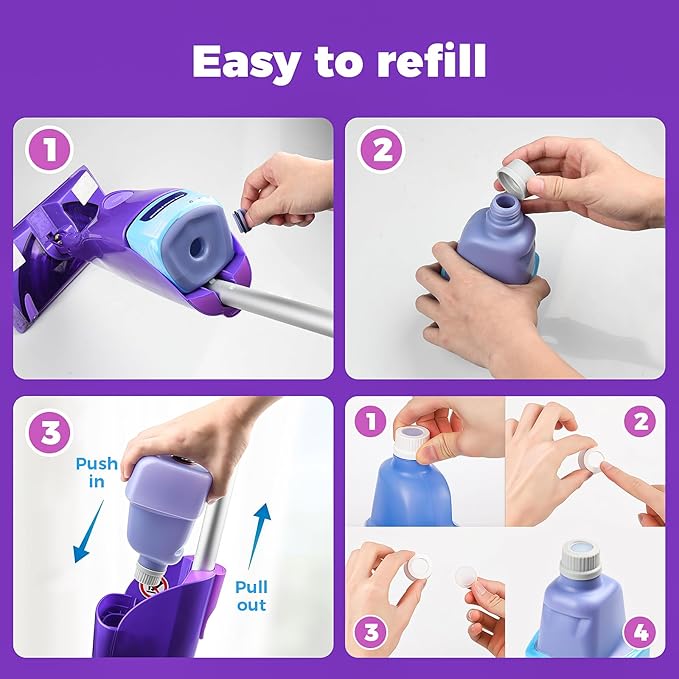 Easy to refill

1

2

3

Push in

Pull out

1

2

3

4