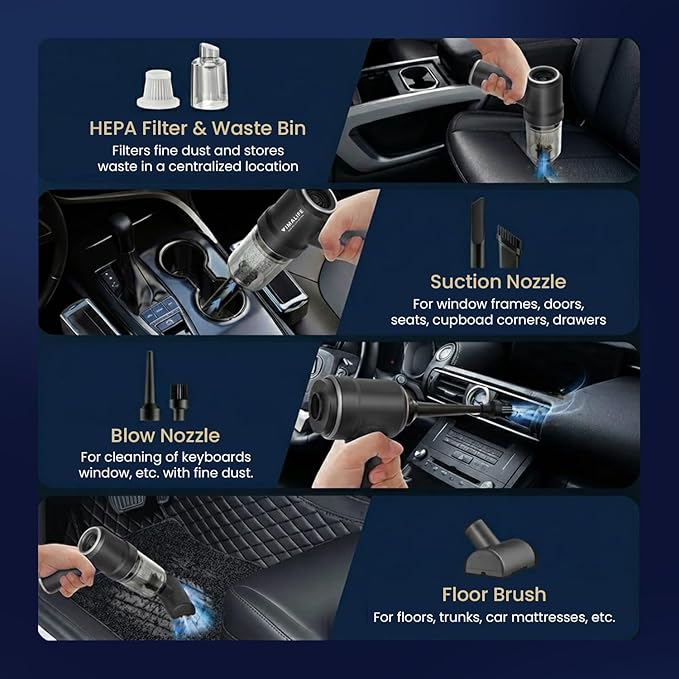 HEPA Filter & Waste Bin
Filters fine dust and stores waste in a centralized location

VIMALIFE

Suction Nozzle
For window frames, doors, seats, cupboad corners, drawers

Blow Nozzle
For cleaning of keyboards window, etc. with fine dust.

Floor Brush
For floors, trunks, car mattresses, etc.