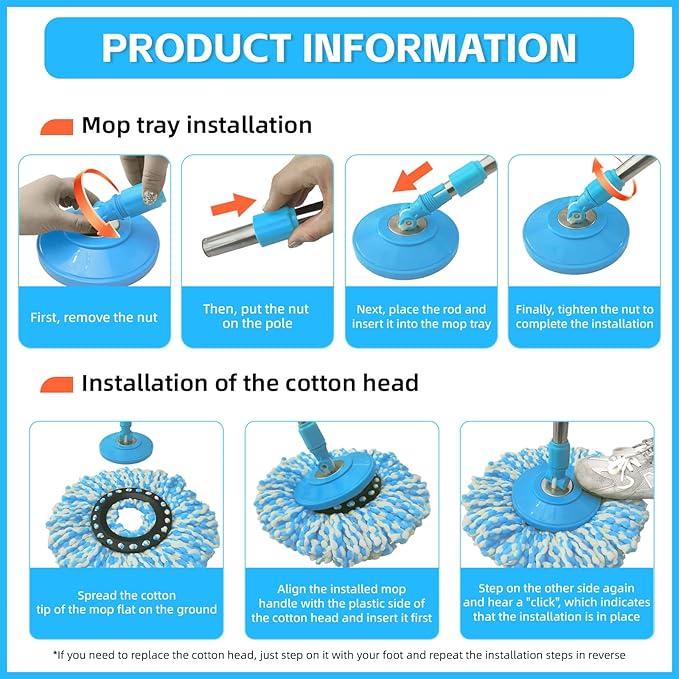 PRODUCT INFORMATION

Mop tray installation

First, remove the nut

Then, put the nut on the pole

Next, place the rod and insert it into the mop tray

Finally, tighten the nut to complete the installation

Installation of the cotton head

Spread the cotton tip of the mop flat on the ground

Align the installed mop handle with the plastic side of the cotton head and insert it first

Step on the other side again and hear a "click", which indicates that the installation is in place

*If you need to replace the cotton head, just step on it with your foot and repeat the installation steps in reverse