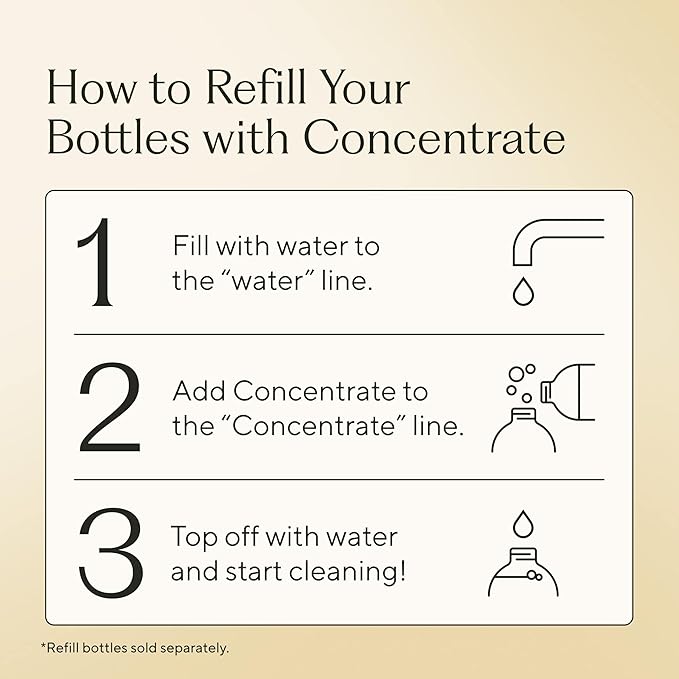 How to Refill Your Bottles with Concentrate

1 Fill with water to the “water” line.

2 Add Concentrate to the “Concentrate” line.

3 Top off with water and start cleaning!

*Refill bottles sold separately.