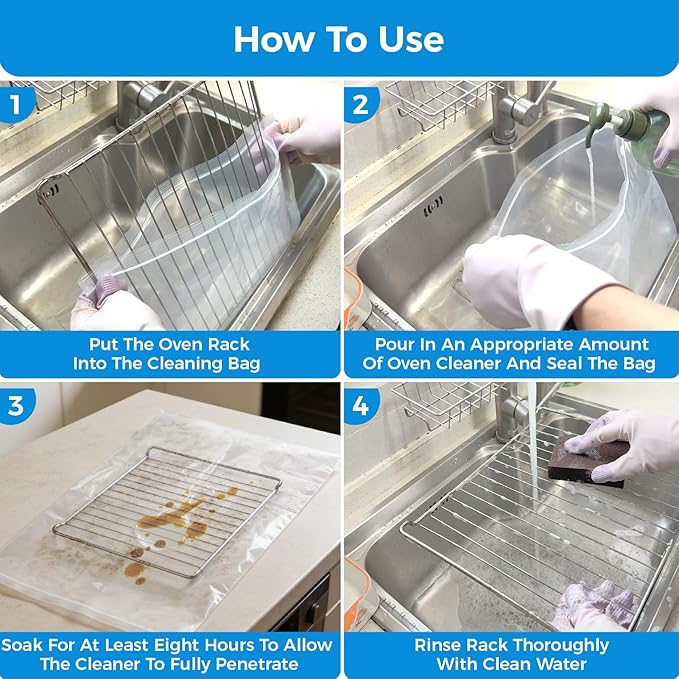 How To Use

1

Put The Oven Rack Into The Cleaning Bag

2

Pour In An Appropriate Amount Of Oven Cleaner And Seal The Bag

3

Soak For At Least Eight Hours To Allow The Cleaner To Fully Penetrate

4

Rinse Rack Thoroughly With Clean Water