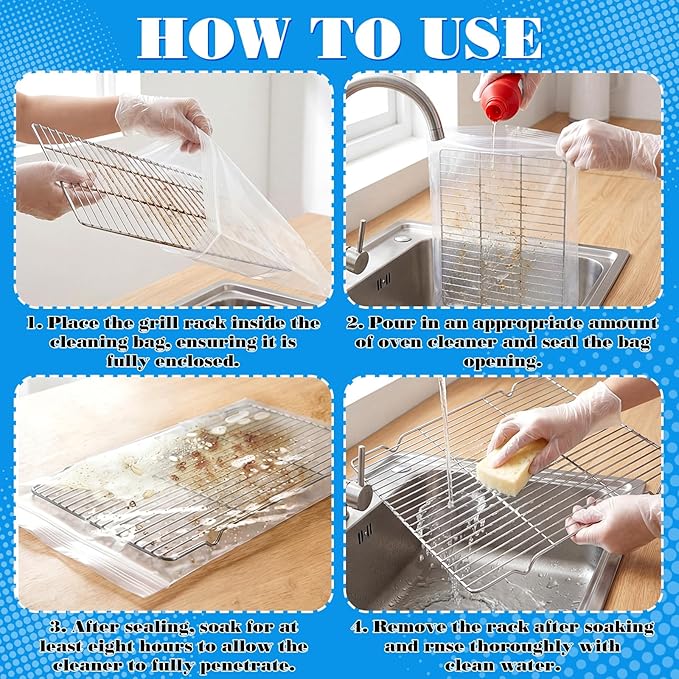 HOW TO USE

1. Place the grill rack inside the cleaning bag, ensuring it is fully enclosed.

2. Pour in an appropriate amount of oven cleaner and seal the bag opening.

3. After sealing, soak for at least eight hours to allow the cleaner to fully penetrate.

4. Remove the rack after soaking and rnse thoroughly with clean water.