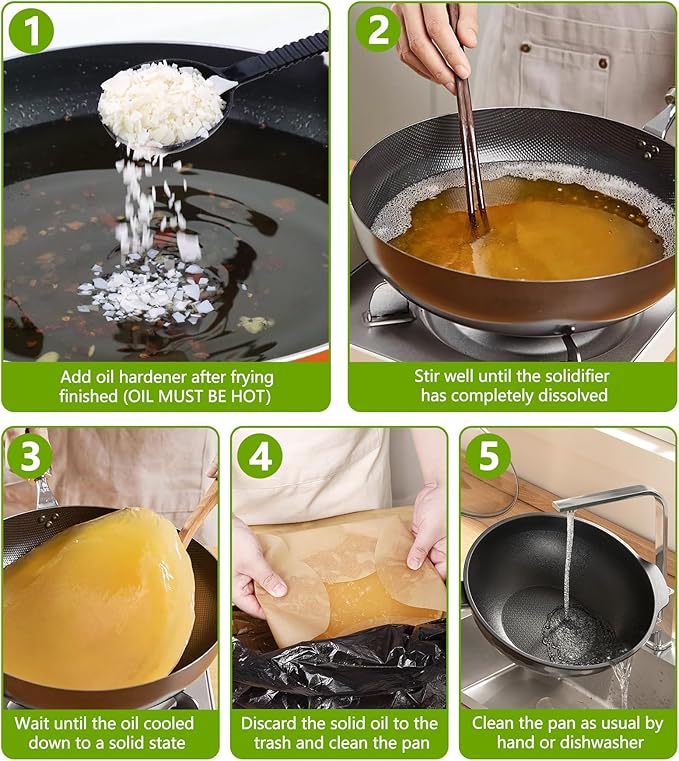 1

Add oil hardener after frying finished (OIL MUST BE HOT)

2

Stir well until the solidifier has completely dissolved

3

Wait until the oil cooled down to a solid state

4

Discard the solid oil to the trash and clean the pan

5

Clean the pan as usual by hand or dishwasher