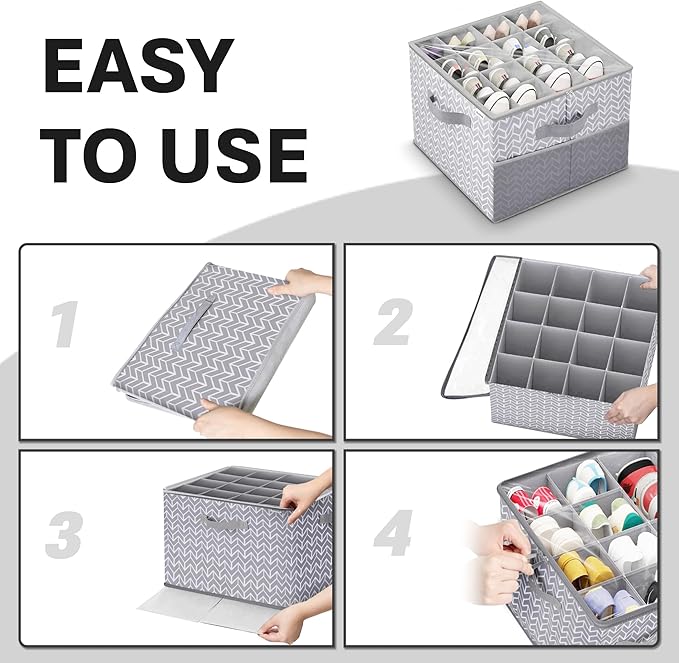 EASY TO USE

1

2

3

4