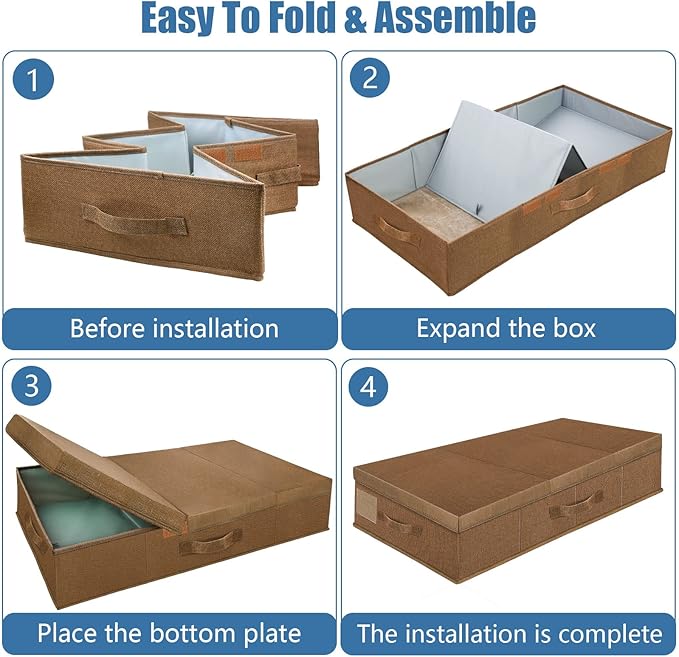 Easy To Fold & Assemble

1

Before installation

2

Expand the box

3

Place the bottom plate

4

The installation is complete