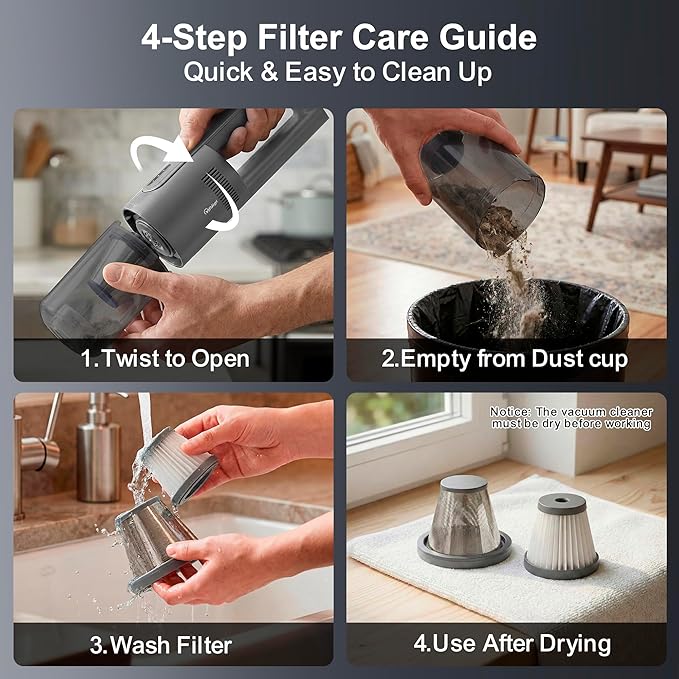 4-Step Filter Care Guide
Quick & Easy to Clean Up

1.Twist to Open

2.Empty from Dust cup

3.Wash Filter

Notice: The vacuum cleaner must be dry before working

4.Use After Drying