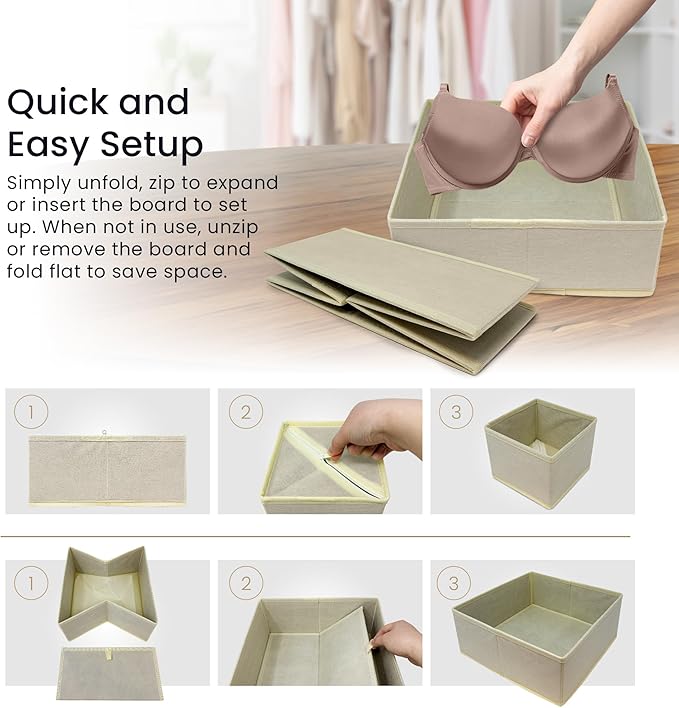 Quick and Easy Setup

Simply unfold, zip to expand or insert the board to set up. When not in use, unzip or remove the board and fold flat to save space.

1

2

3

1

2

3