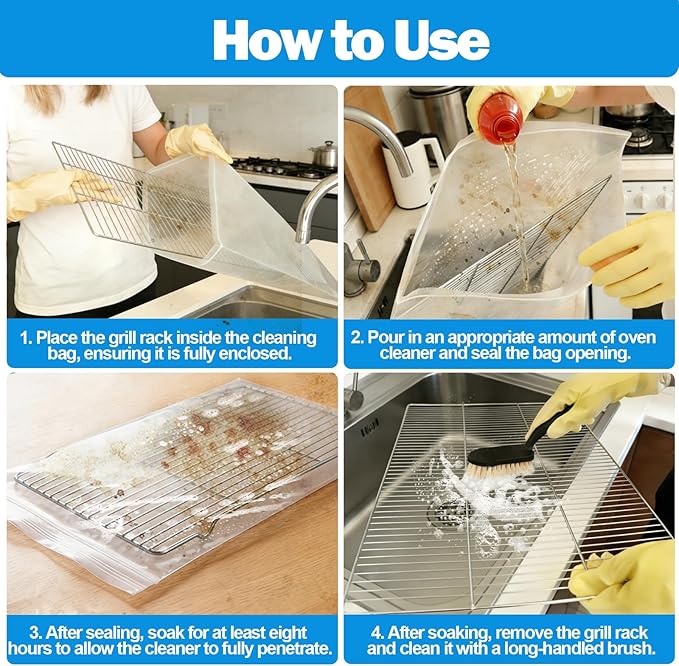 How to Use

1. Place the grill rack inside the cleaning bag, ensuring it is fully enclosed.

2. Pour in an appropriate amount of oven cleaner and seal the bag opening.

3. After sealing, soak for at least eight hours to allow the cleaner to fully penetrate.

4. After soaking, remove the grill rack and clean it with a long-handled brush.