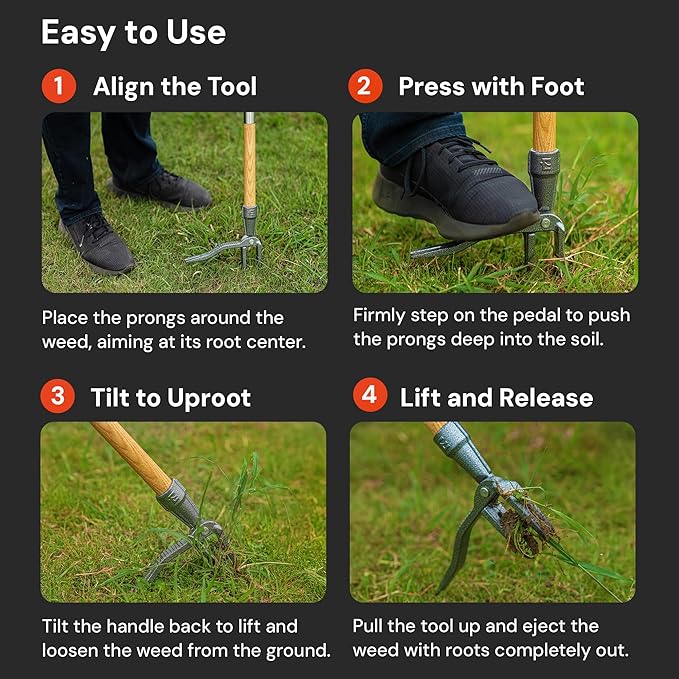 Easy to Use

1 Align the Tool

Place the prongs around the weed, aiming at its root center.

2 Press with Foot

Firmly step on the pedal to push the prongs deep into the soil.

3 Tilt to Uproot

Tilt the handle back to lift and loosen the weed from the ground.

4 Lift and Release

Pull the tool up and eject the weed with roots completely out.