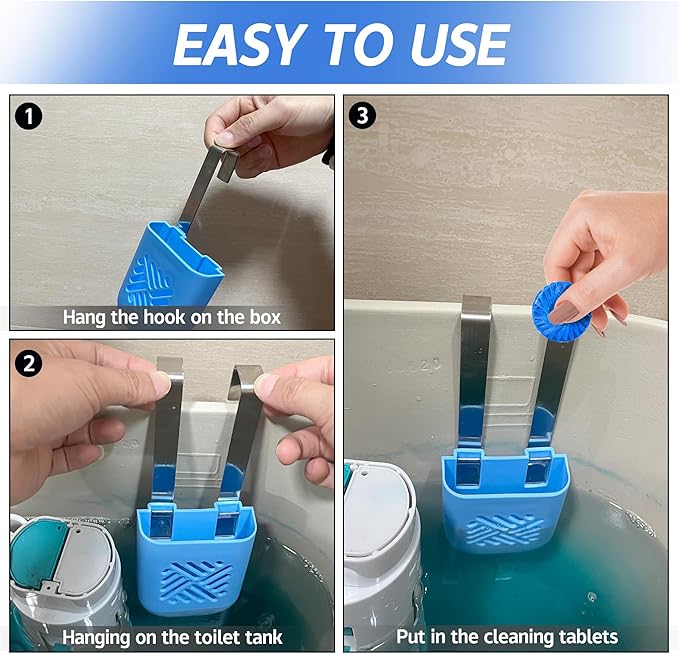 EASY TO USE

1

Hang the hook on the box

2

Hanging on the toilet tank

3

Put in the cleaning tablets