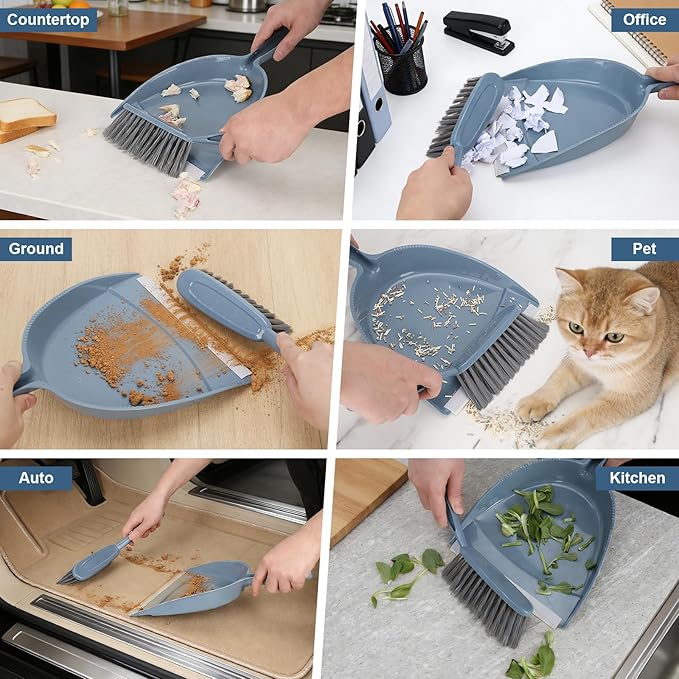 Countertop

Office

Ground

Pet

Auto

Kitchen