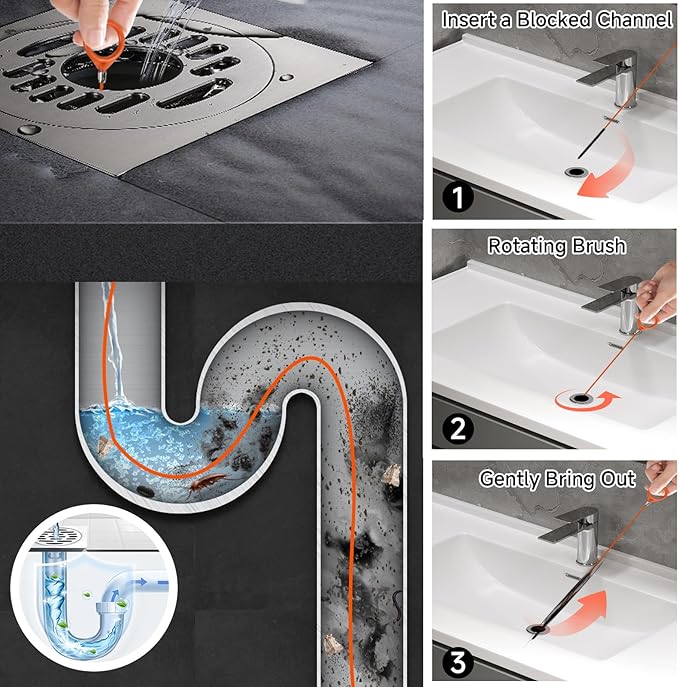 Insert a Blocked Channel
1
Rotating Brush
2
Gently Bring Out
3