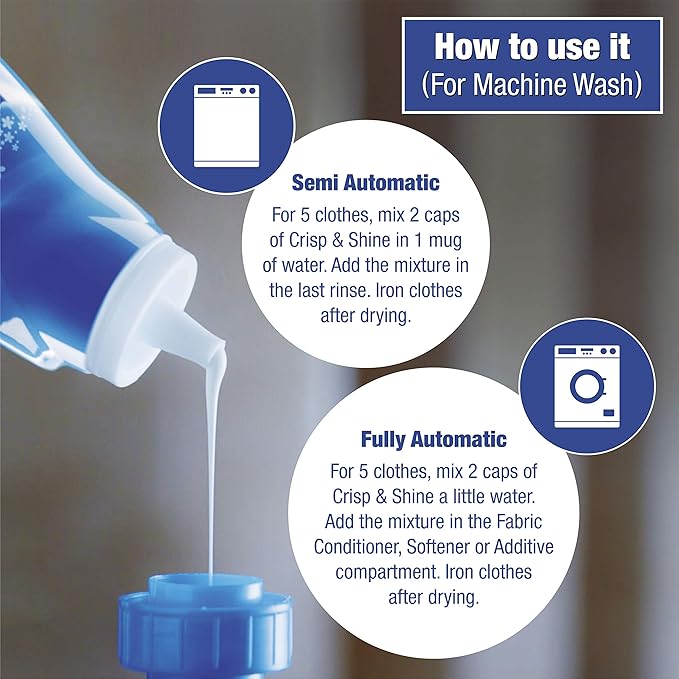 How to use it
(For Machine Wash)

Semi Automatic
For 5 clothes, mix 2 caps of Crisp & Shine in 1 mug of water. Add the mixture in the last rinse. Iron clothes after drying.

Fully Automatic
For 5 clothes, mix 2 caps of Crisp & Shine a little water. Add the mixture in the Fabric Conditioner, Softener or Additive compartment. Iron clothes after drying.