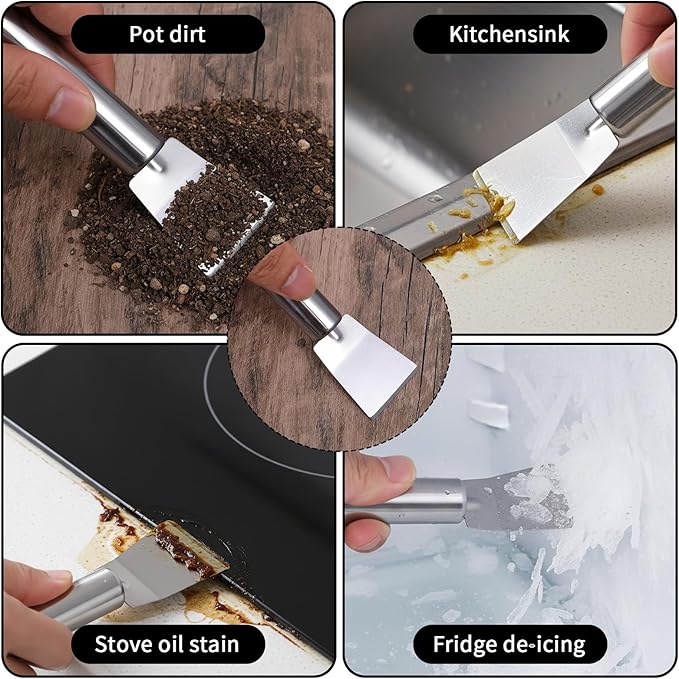 Pot dirt

Kitchensink

Stove oil stain

Fridge de-icing