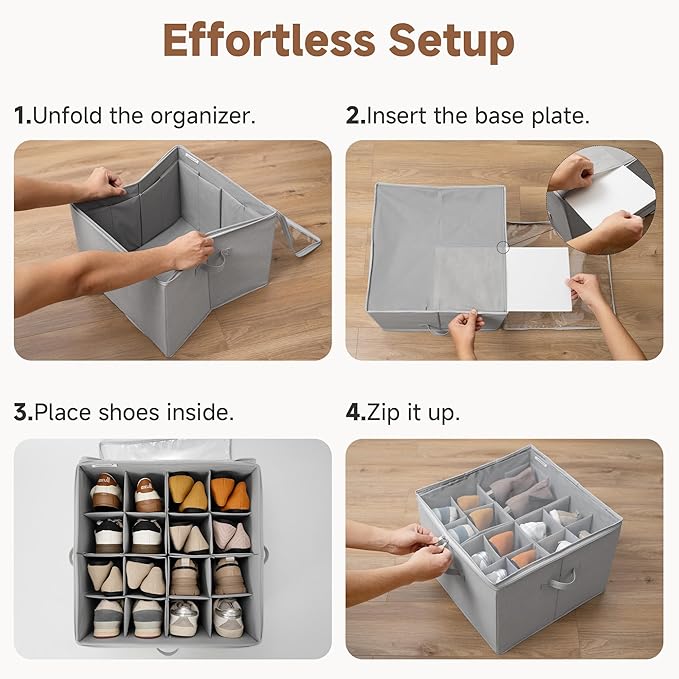 Effortless Setup

1.Unfold the organizer.

2.Insert the base plate.

3.Place shoes inside.

4.Zip it up.