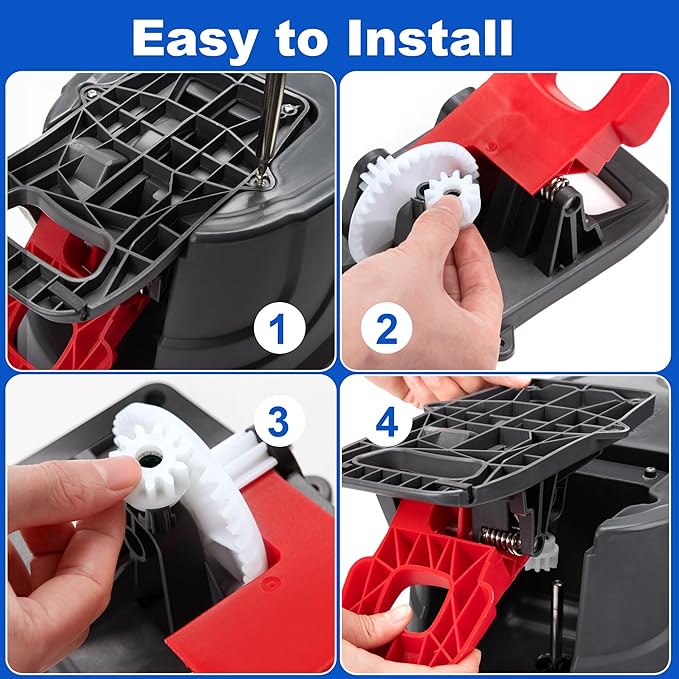 Easy to Install

1

2

3

4