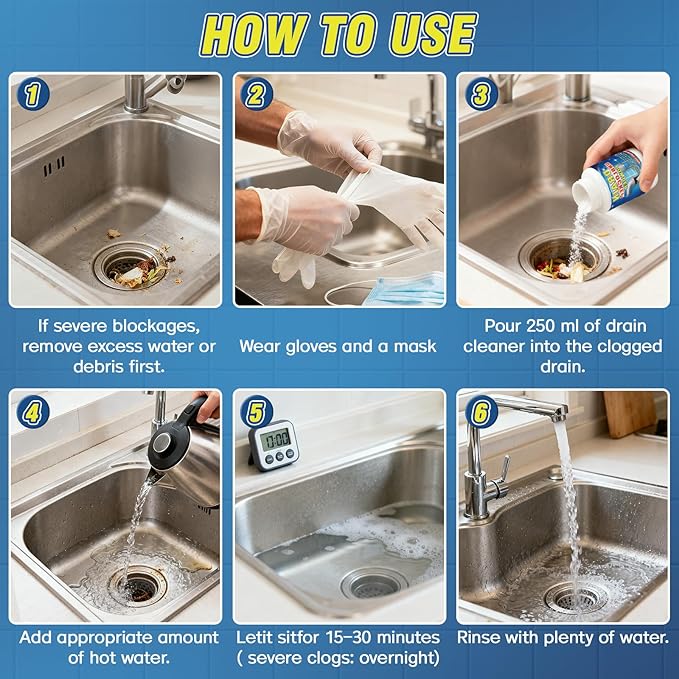 HOW TO USE

1

If severe blockages, remove excess water or debris first.

2

Wear gloves and a mask

3

Pour 250 ml of drain cleaner into the clogged drain.

4

Add appropriate amount of hot water.

5

0:00

Letit sitfor 15–30 minutes ( severe clogs: overnight)

6

Rinse with plenty of water.