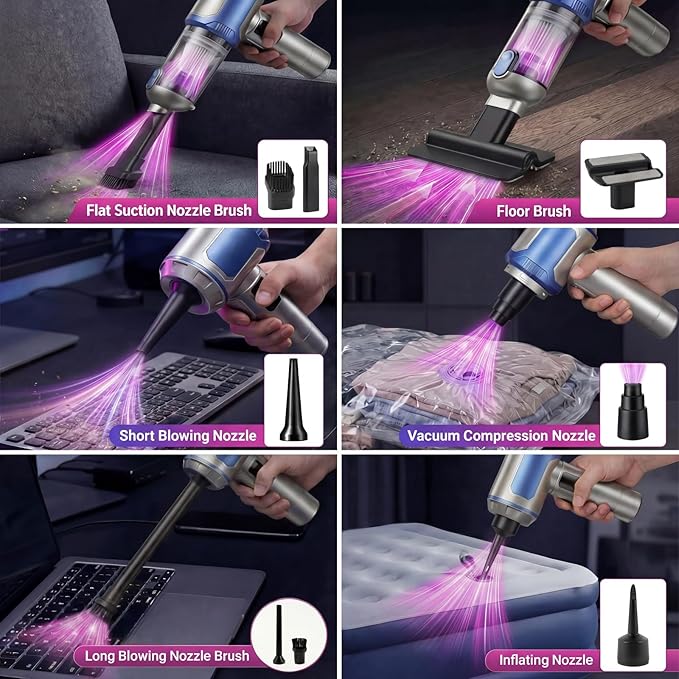 Flat Suction Nozzle Brush

Floor Brush

Short Blowing Nozzle

Vacuum Compression Nozzle

Long Blowing Nozzle Brush

Inflating Nozzle