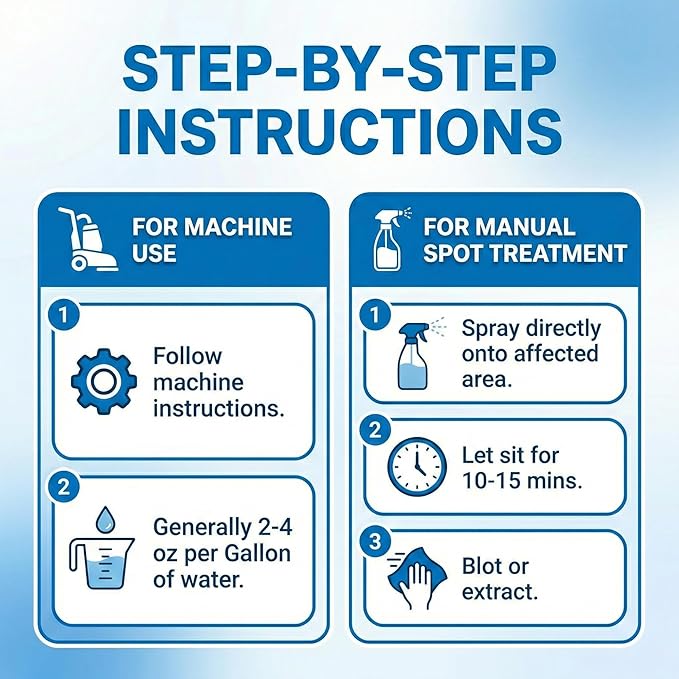 STEP-BY-STEP INSTRUCTIONS

FOR MACHINE USE

1

Follow machine instructions.

2

Generally 2-4 oz per Gallon of water.

FOR MANUAL SPOT TREATMENT

1

Spray directly onto affected area.

2

Let sit for 10-15 mins.

3

Blot or extract.